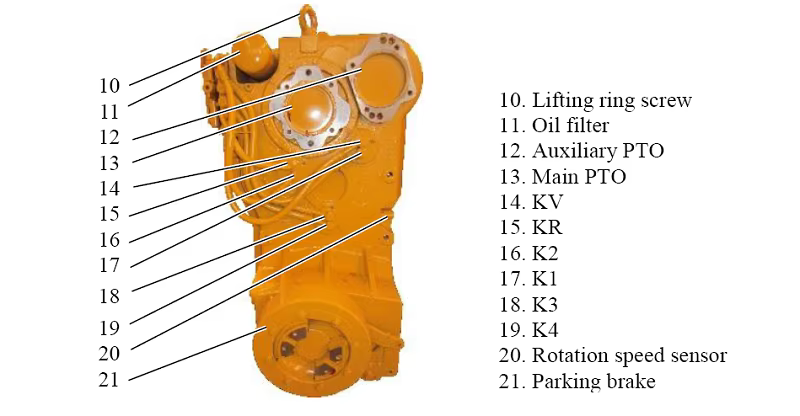 10
11
12
13
14
15
16
17
18
19
20
21

10. Lifting ring screw
11. Oil filter
12. Auxiliary PTO
13. Main PTO
14. KV
15. KR
16. K2
17. K1
18. K3
19. K4
20. Rotation speed sensor
21. Parking brake